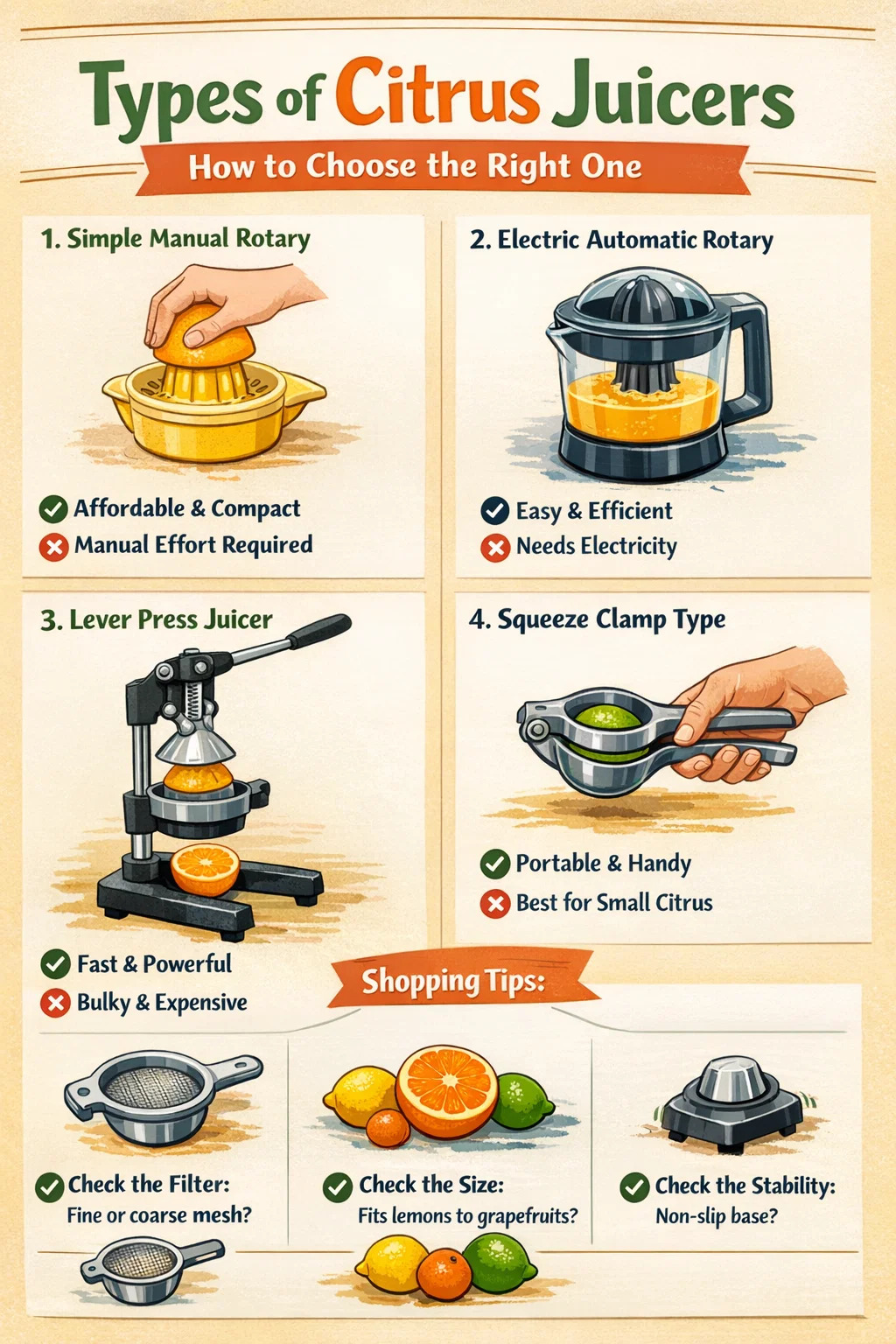 Types of Citrus Juicers

How to Choose the Right One

1. Simple Manual Rotary

Affordable & Compact
Manual Effort Required

2. Electric Automatic Rotary

Easy & Efficient
Needs Electricity

3. Lever Press Juicer

Fast & Powerful
Bulky & Expensive

4. Squeeze Clamp Type

Portable & Handy
Best for Small Citrus

Shopping Tips:

Check the Filter:
Fine or coarse mesh?

Check the Size:
Fits lemons to grapefruits?

Check the Stability:
Non-slip base?